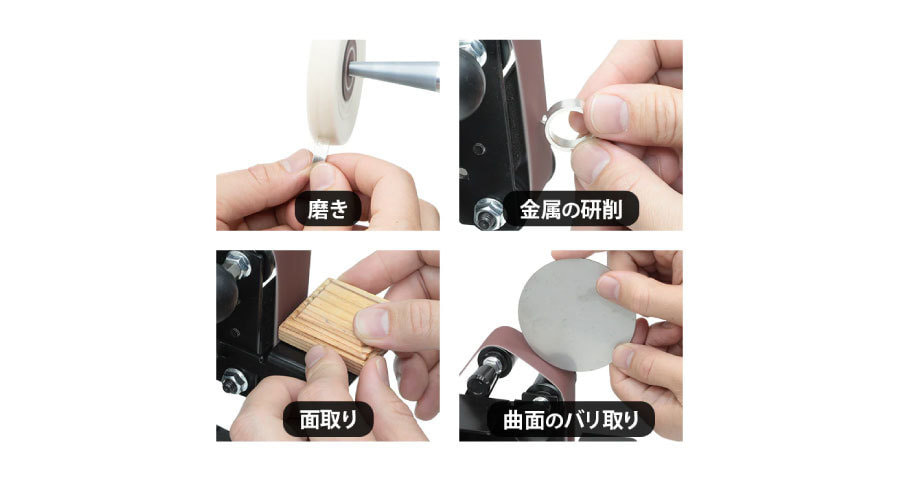 磨き

金属の研削

面取り

曲面のバリ取り